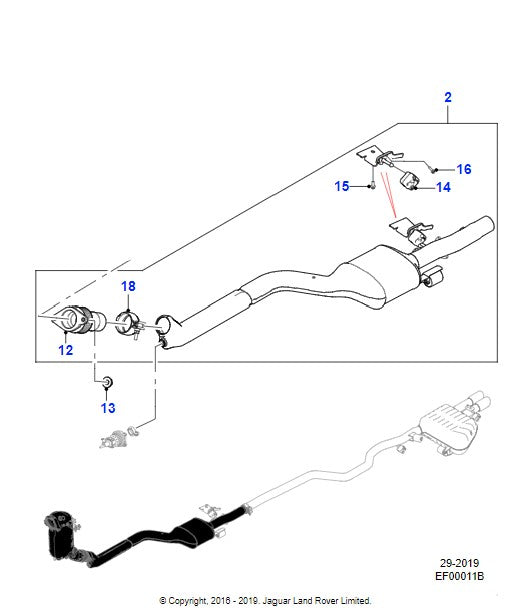 2

16

15

14

18

12

13

29-2019
EF00011B

© Copyright, 2016 - 2019. Jaguar Land Rover Limited.