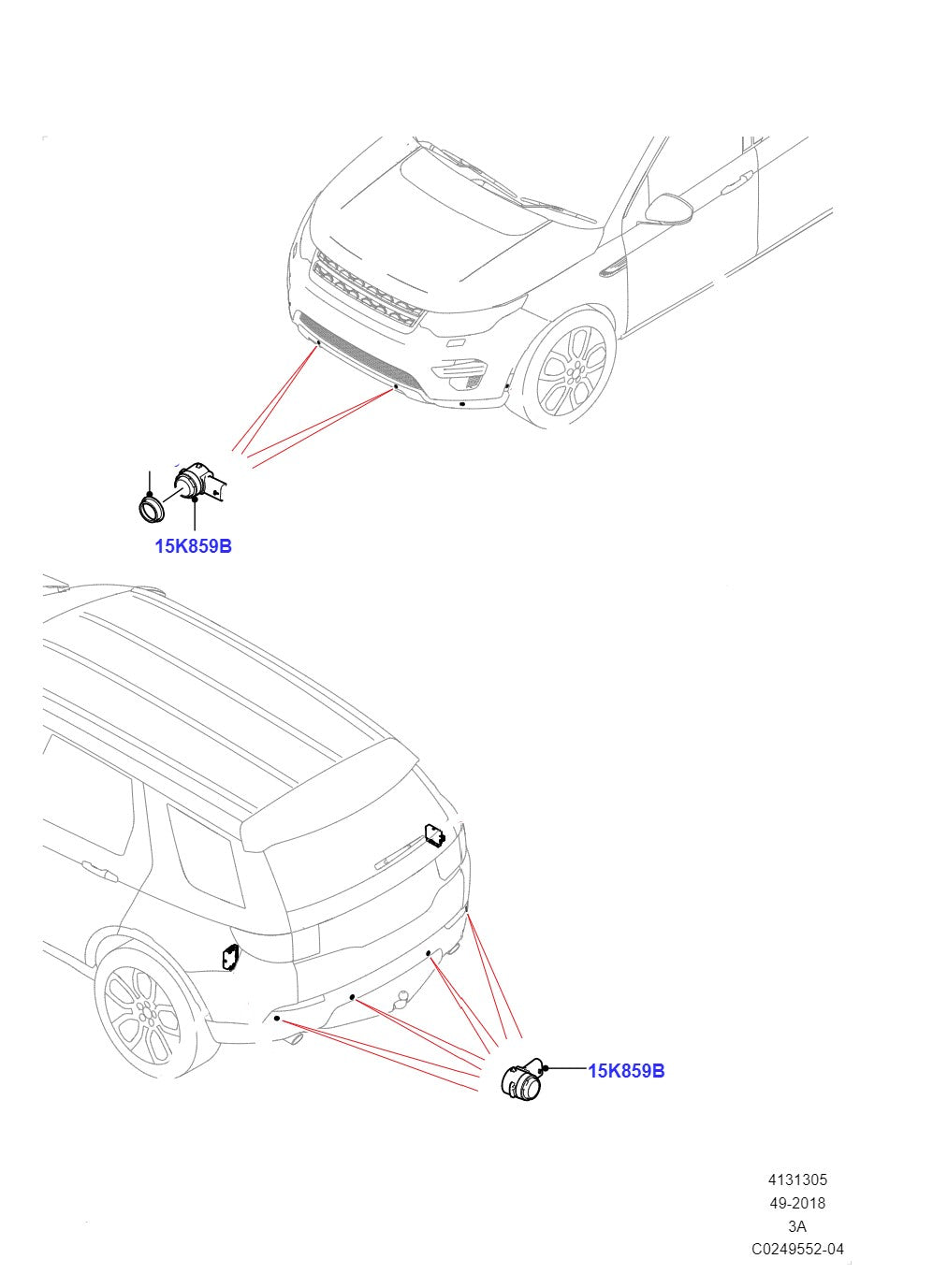 15K859B

15K859B

4131305
49-2018
3A
C0249552-04