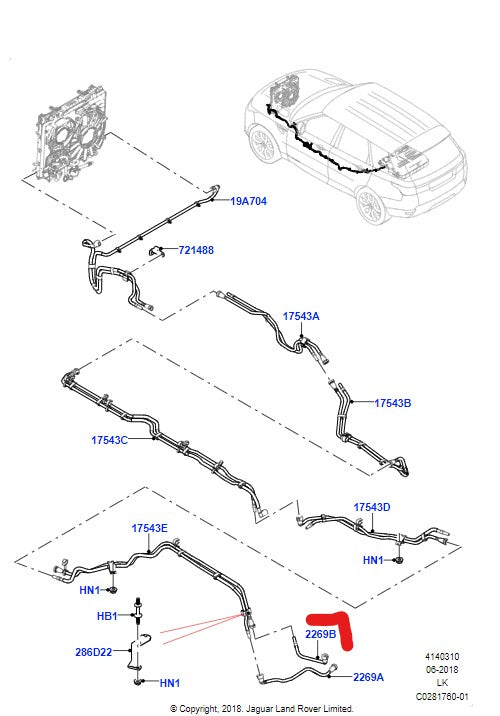 19A704

721488

17543A

17543B

17543C

17543D

HN1

17543E

HN1

HB1

286D22

HN1

2269B

2269A

4140310
06-2018
LK
C0281760-01

© Copyright, 2018. Jaguar Land Rover Limited.