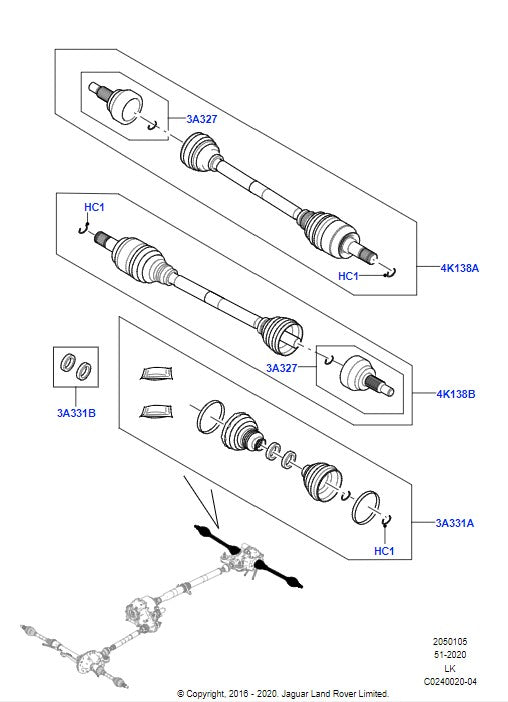 3A327

HC1

HC1

4K138A

3A327

4K138B

3A331B

3A331A

HC1

2050105
51-2020
LK
C0240020-04

© Copyright, 2016 - 2020. Jaguar Land Rover Limited.