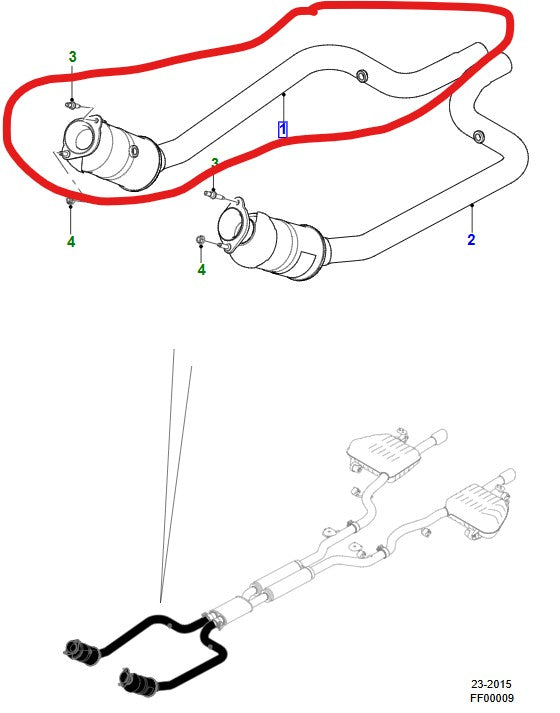 3
1
3
4
2
4
23-2015
FF00009