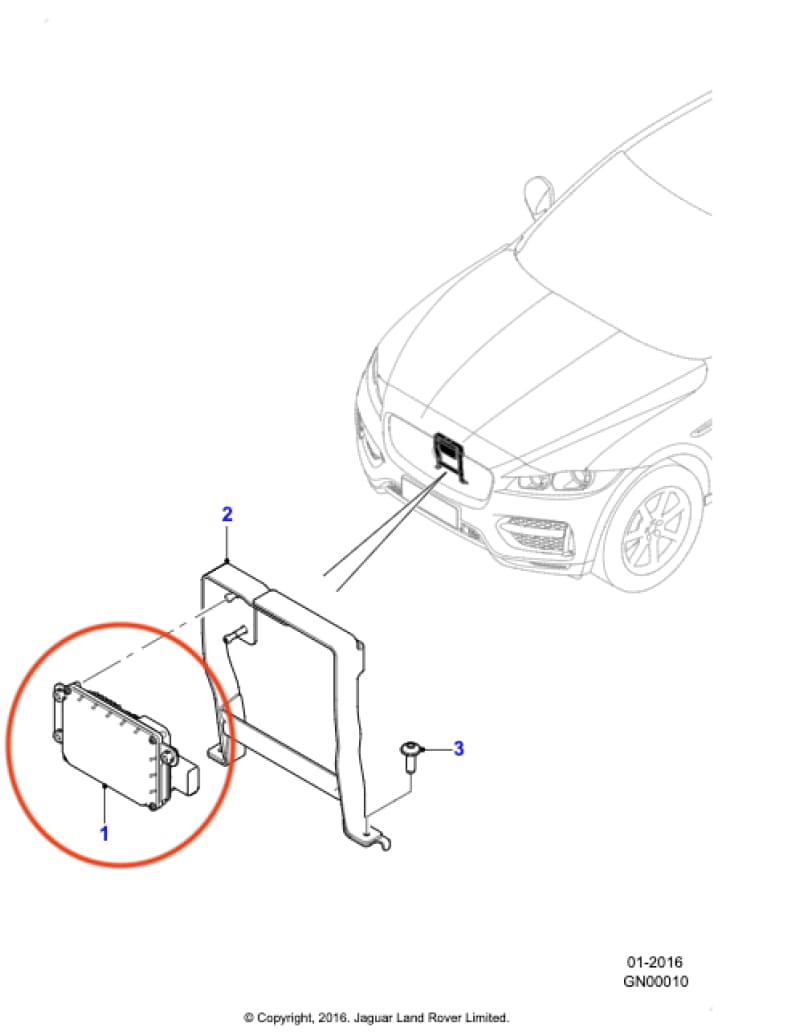 2

3

1

01-2016
GN00010

© Copyright, 2016. Jaguar Land Rover Limited.